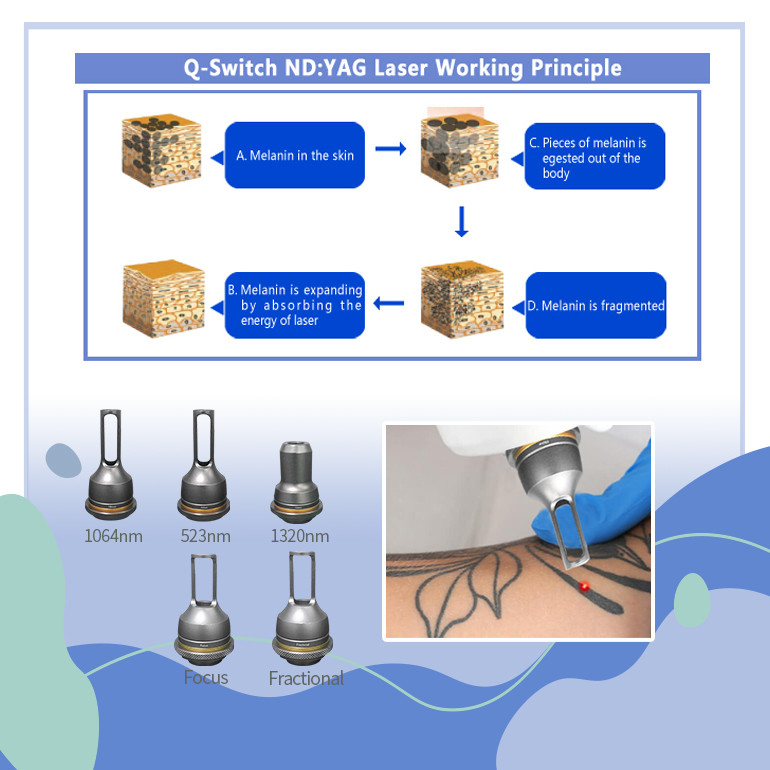 Q-Switch ND:YAG Laser Working Principle

A. Melanin in the skin

C. Pieces of melanin is egested out of the body

B. Melanin is expanding by absorbing the energy of laser

D. Melanin is fragmented

1064nm

523nm

1320nm

Focus

Fractional